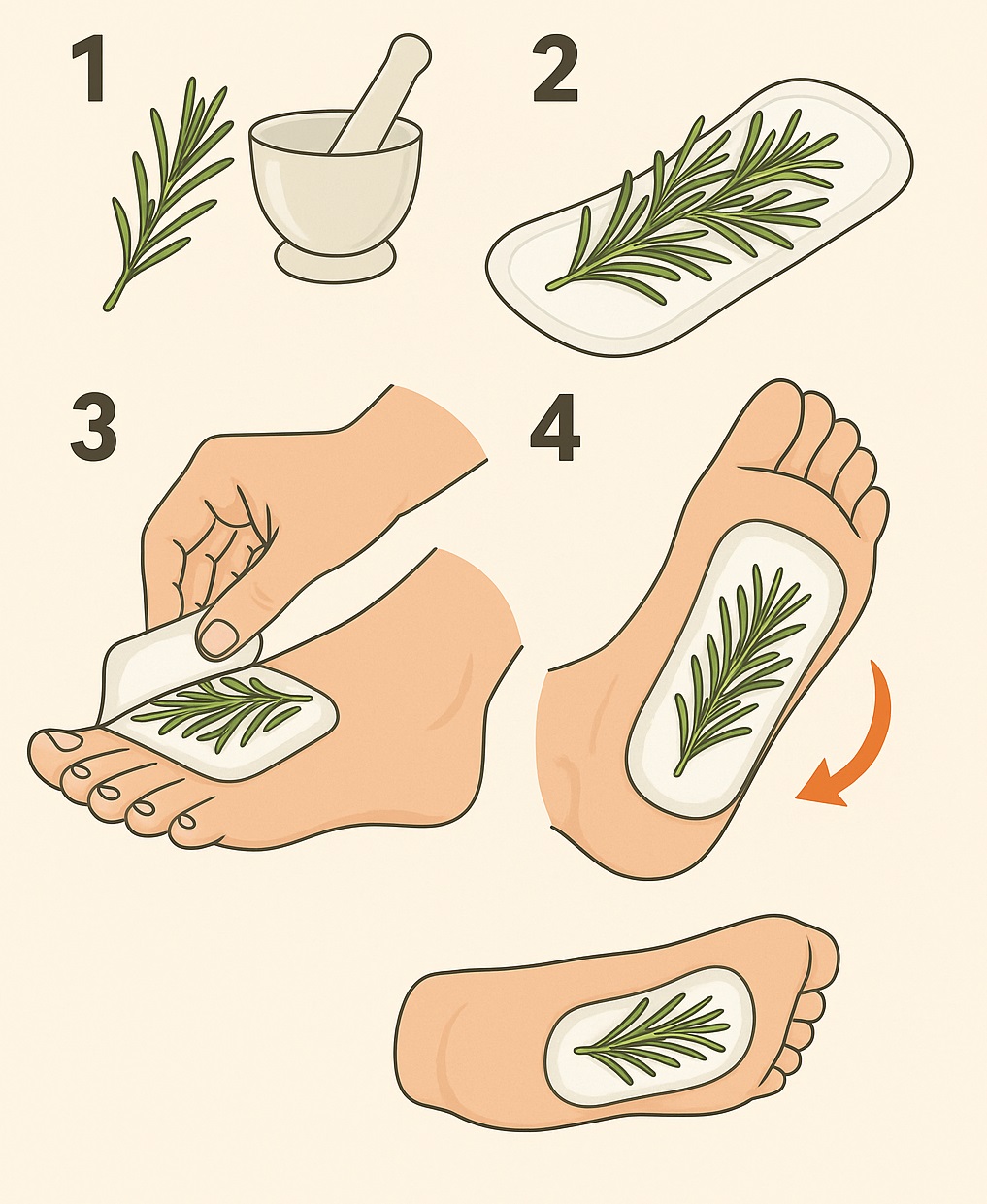 1

2

3

4